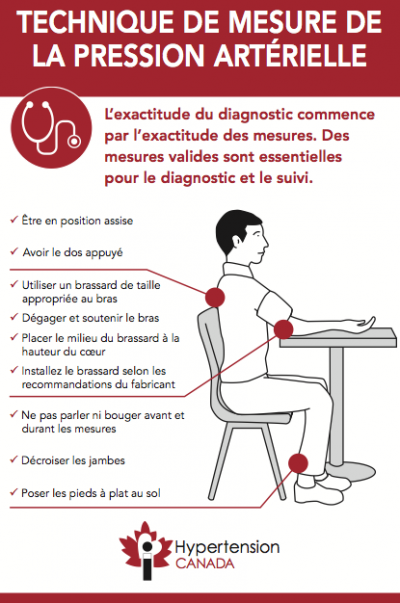 TECHNIQUE DE MESURE DE LA PRESSION ARTÉRIELLE

L'exactitude du diagnostic commence par l'exactitude des mesures. Des mesures valides sont essentielles pour le diagnostic et le suivi.

✓ Être en position assise

✓ Avoir le dos appuyé

✓ Utiliser un brassard de taille appropriée au bras

✓ Dégager et soutenir le bras

✓ Placer le milieu du brassard à la hauteur du cœur

✓ Installez le brassard selon les recommandations du fabricant

✓ Ne pas parler ni bouger avant et durant les mesures

✓ Décroiser les jambes

✓ Poser les pieds à plat au sol

Hypertension CANADA