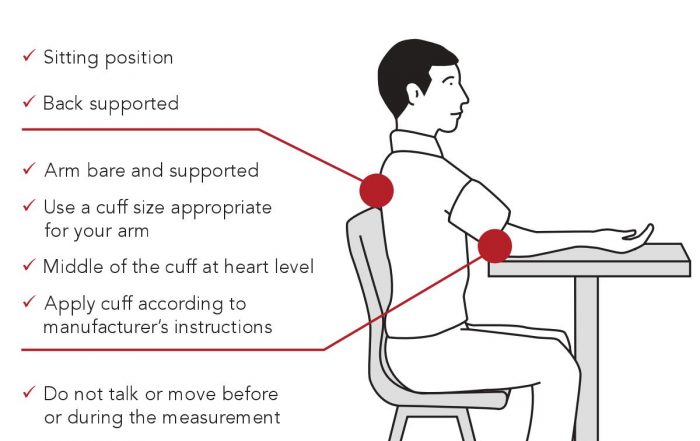 ✓ Sitting position

✓ Back supported

✓ Arm bare and supported

✓ Use a cuff size appropriate for your arm

✓ Middle of the cuff at heart level

✓ Apply cuff according to manufacturer's instructions

✓ Do not talk or move before or during the measurement