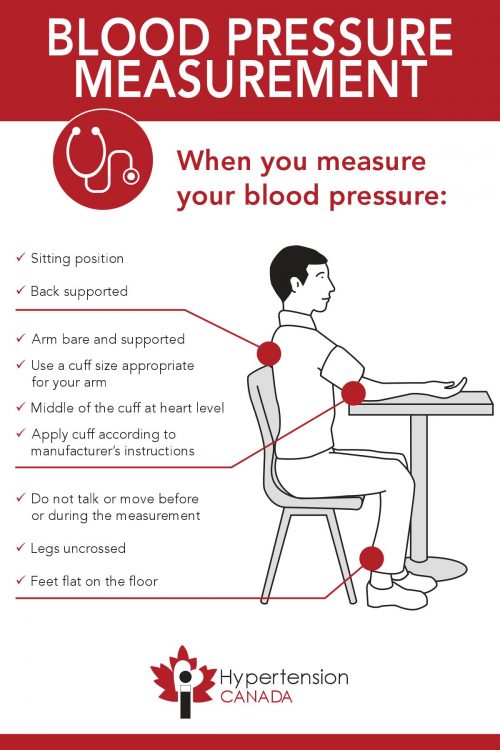 BLOOD PRESSURE MEASUREMENT

When you measure your blood pressure:

✓ Sitting position
✓ Back supported

✓ Arm bare and supported
✓ Use a cuff size appropriate for your arm
✓ Middle of the cuff at heart level
✓ Apply cuff according to manufacturer's instructions

✓ Do not talk or move before or during the measurement
✓ Legs uncrossed
✓ Feet flat on the floor

Hypertension CANADA