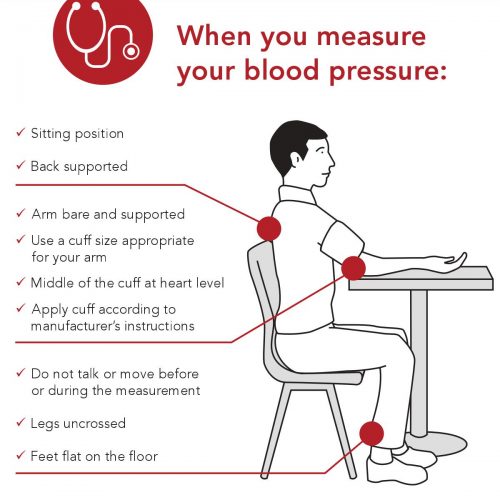 When you measure your blood pressure:

✓ Sitting position

✓ Back supported

✓ Arm bare and supported

✓ Use a cuff size appropriate for your arm

✓ Middle of the cuff at heart level

✓ Apply cuff according to manufacturer's instructions

✓ Do not talk or move before or during the measurement

✓ Legs uncrossed

✓ Feet flat on the floor