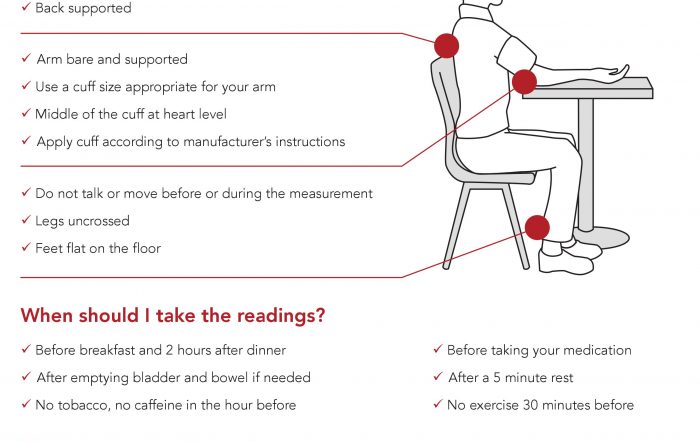 ✓ Back supported

✓ Arm bare and supported
✓ Use a cuff size appropriate for your arm
✓ Middle of the cuff at heart level
✓ Apply cuff according to manufacturer's instructions

✓ Do not talk or move before or during the measurement
✓ Legs uncrossed
✓ Feet flat on the floor

When should I take the readings?

✓ Before breakfast and 2 hours after dinner
✓ After emptying bladder and bowel if needed
✓ No tobacco, no caffeine in the hour before

✓ Before taking your medication
✓ After a 5 minute rest
✓ No exercise 30 minutes before