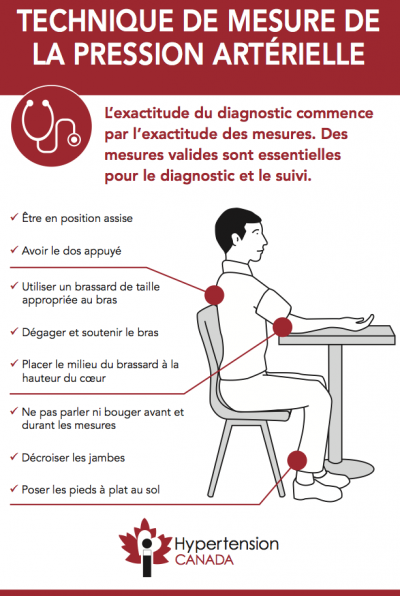 TECHNIQUE DE MESURE DE LA PRESSION ARTÉRIELLE

L'exactitude du diagnostic commence par l'exactitude des mesures. Des mesures valides sont essentielles pour le diagnostic et le suivi.

✓ Être en position assise

✓ Avoir le dos appuyé

✓ Utiliser un brassard de taille appropriée au bras

✓ Dégager et soutenir le bras

✓ Placer le milieu du brassard à la hauteur du cœur

✓ Ne pas parler ni bouger avant et durant les mesures

✓ Décroiser les jambes

✓ Poser les pieds à plat au sol

Hypertension CANADA